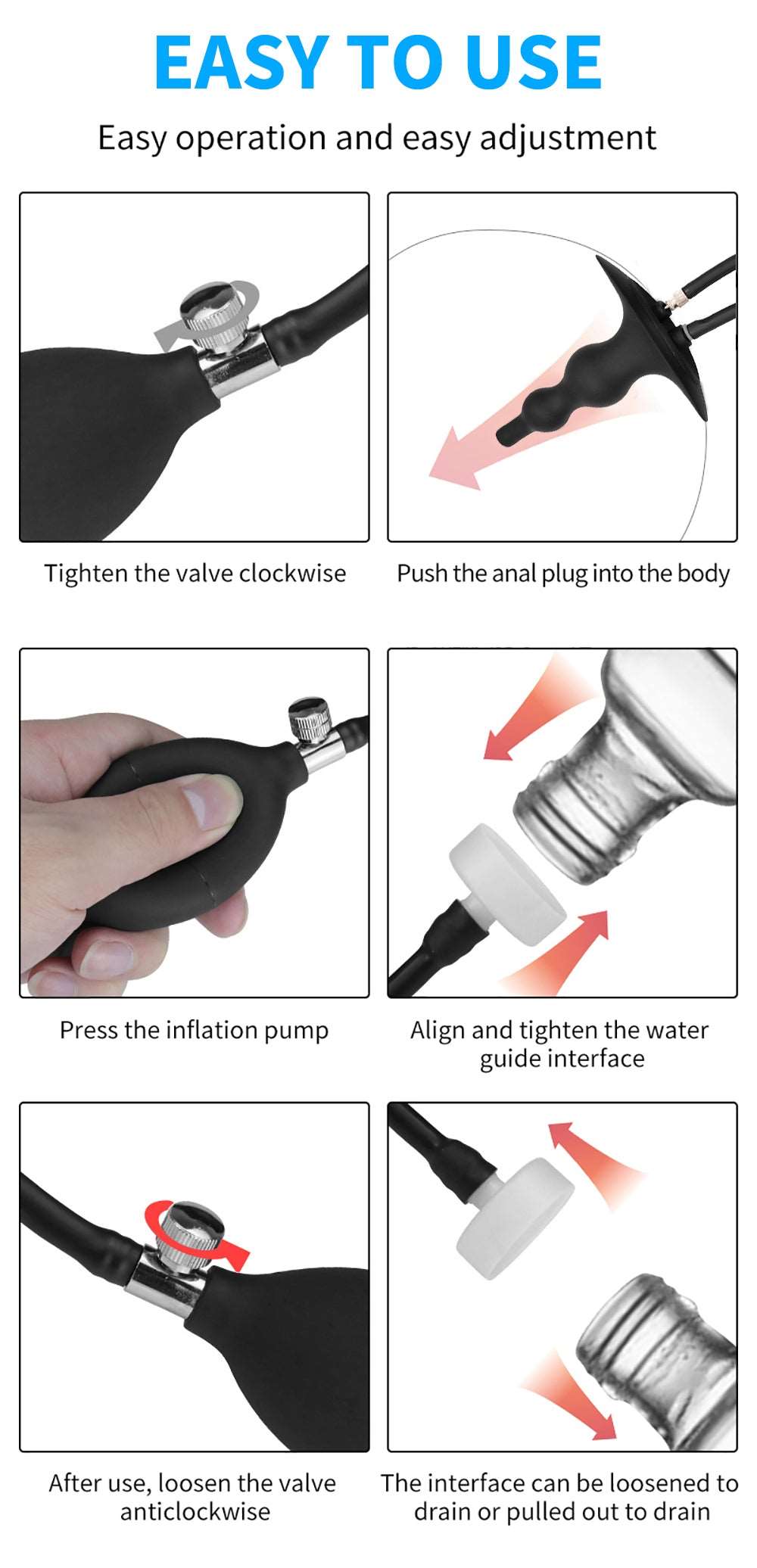 EASY TO USE

Easy operation and easy adjustment

Tighten the valve clockwise

Push the anal plug into the body

Press the inflation pump

Align and tighten the water guide interface

After use, loosen the valve anticlockwise

The interface can be loosened to drain or pulled out to drain