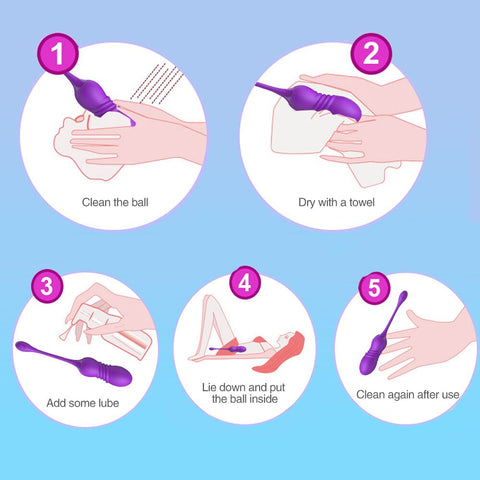 1
Clean the ball

2
Dry with a towel

3
Add some lube

4
Lie down and put the ball inside

5
Clean again after use